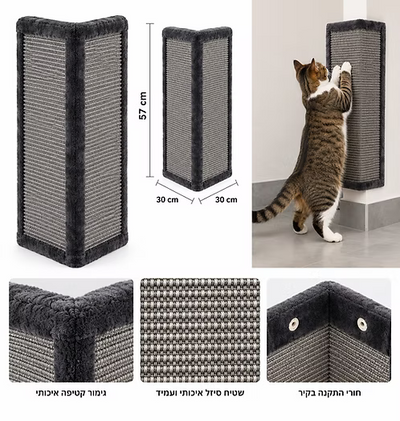 57 cm

30 cm

30 cm

חורי התקנה בקיר

שטיח סיזל איכותי ועמיד

גימור קטיפה איכותי